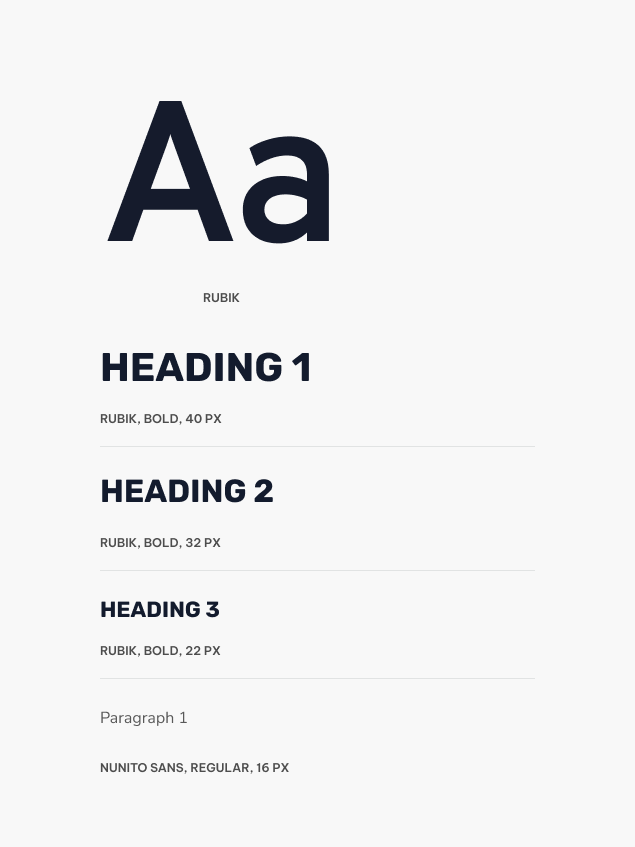 Aa

RUBIK

HEADING 1

RUBIK, BOLD, 40 PX

HEADING 2

RUBIK, BOLD, 32 PX

HEADING 3

RUBIK, BOLD, 22 PX

Paragraph 1

NUNITO SANS, REGULAR, 16 PX